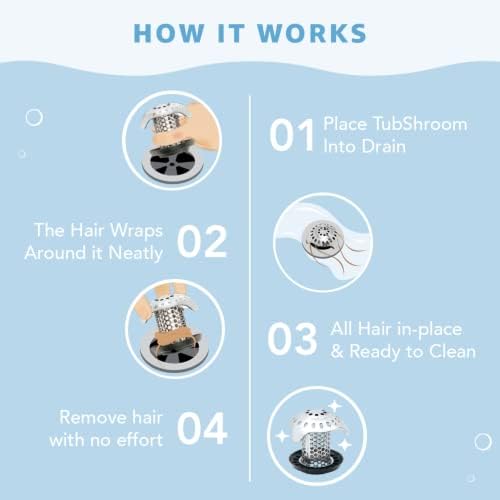 HOW IT WORKS

01 Place TubShroom Into Drain

The Hair Wraps Around it Neatly 02

03 All Hair in-place & Ready to Clean

Remove hair with no effort 04