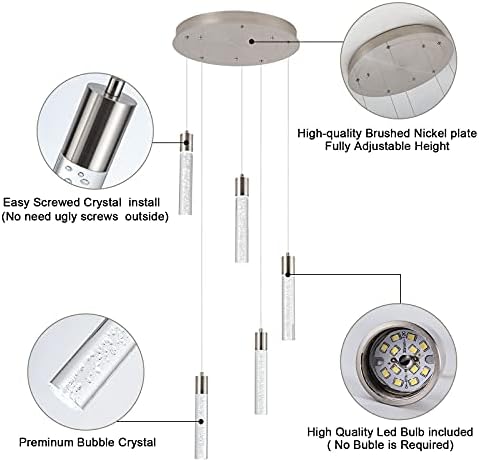 High-quality Brushed Nickel plate
Fully Adjustable Height

Easy Screwed Crystal install
(No need ugly screws outside)

Preminum Bubble Crystal

High Quality Led Bulb included
( No Buble is Required)