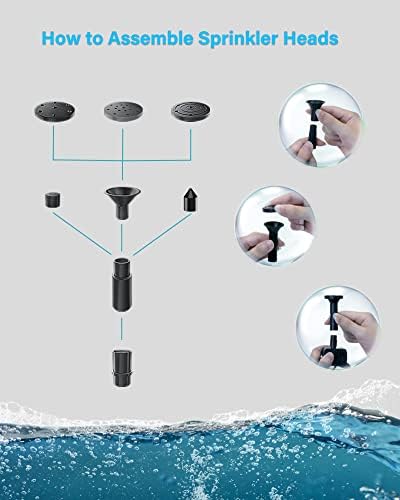 How to Assemble Sprinkler Heads