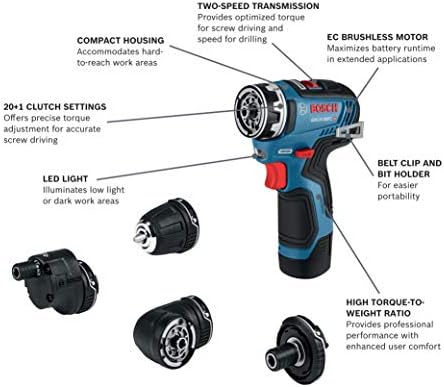 TWO-SPEED TRANSMISSION
Provides optimized torque for screw driving and speed for drilling

COMPACT HOUSING
Accommodates hard-to-reach work areas

EC BRUSHLESS MOTOR
Maximizes battery runtime in extended applications

20+1 CLUTCH SETTINGS
Offers precise torque adjustment for accurate screw driving

BOSCH

BELT CLIP AND BIT HOLDER
For easier portability

LED LIGHT
Illuminates low light or dark work areas

HIGH TORQUE-TO-WEIGHT RATIO
Provides professional performance with enhanced user comfort