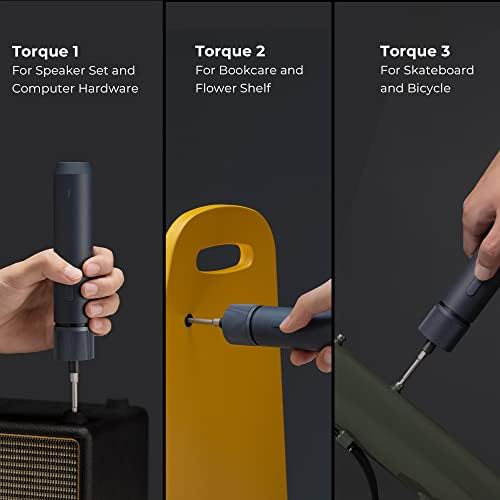 Torque 1
For Speaker Set and Computer Hardware

Torque 2
For Bookcare and Flower Shelf

Torque 3
For Skateboard and Bicycle