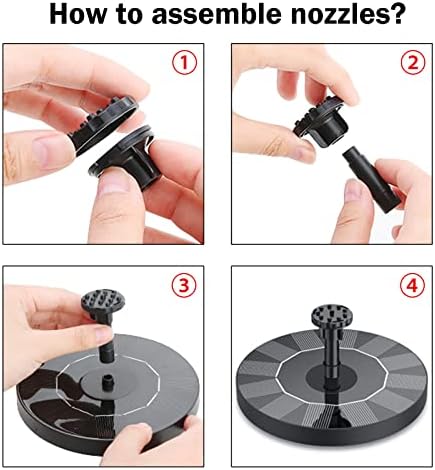 How to assemble nozzles?

1

2

3

4