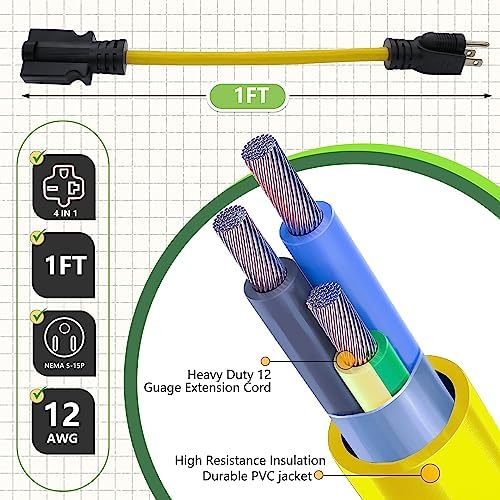 1FT

4 IN 1

1FT

NEMA 5-15P

12
AWG

Heavy Duty 12
Guage Extension Cord

High Resistance Insulation
Durable PVC jacket