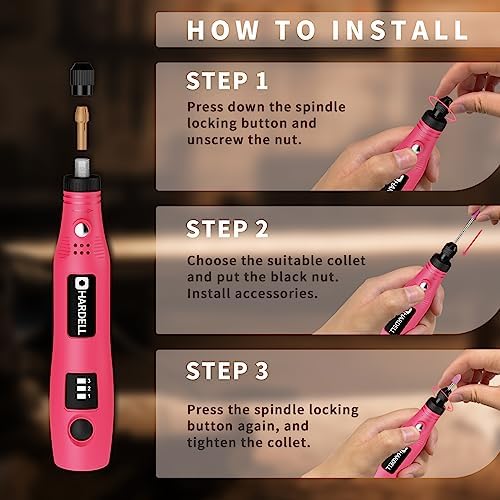 HOW TO INSTALL

STEP 1

Press down the spindle locking button and unscrew the nut.

STEP 2

Choose the suitable collet and put the black nut. Install accessories.

STEP 3

Press the spindle locking button again, and tighten the collet.

HARDELL

HARDELL

HARDELL

HARDELL