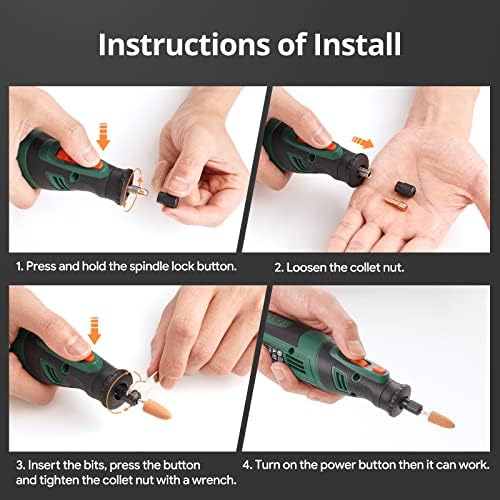 Instructions of Install

1. Press and hold the spindle lock button.

2. Loosen the collet nut.

3. Insert the bits, press the button and tighten the collet nut with a wrench.

4. Turn on the power button then it can work.