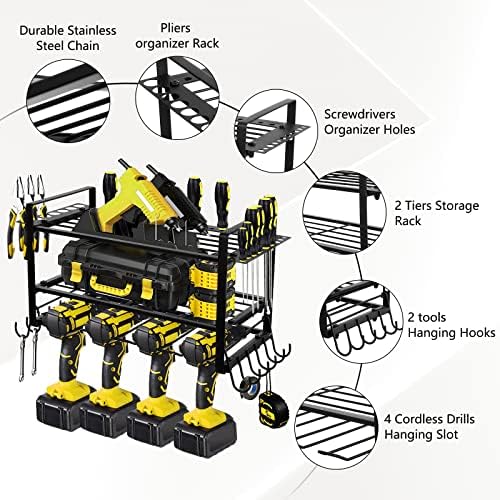 Durable Stainless Steel Chain

Pliers organizer Rack

Screwdrivers Organizer Holes

2 Tiers Storage Rack

2 tools Hanging Hooks

4 Cordless Drills Hanging Slot