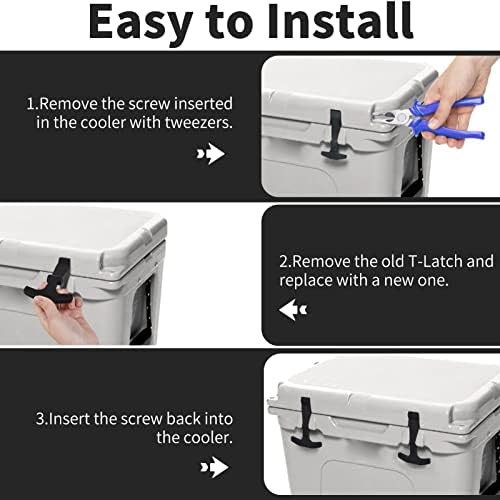 Easy to Install

1.Remove the screw inserted in the cooler with tweezers.

2.Remove the old T-Latch and replace with a new one.

3.Insert the screw back into the cooler.