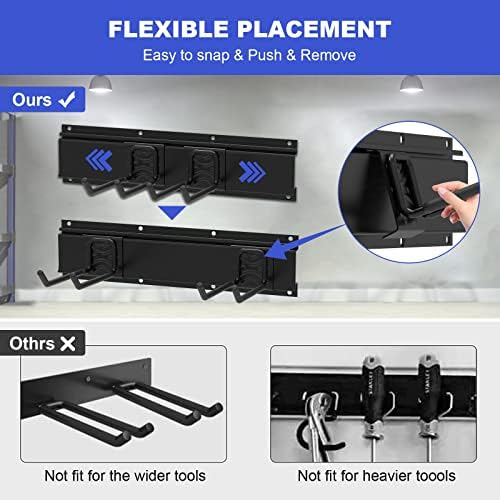 FLEXIBLE PLACEMENT
Easy to snap & Push & Remove

Ours ✓

Othrs ✕

Not fit for the wider tools

STANLEY STANLEY

Not fit for heavier toools