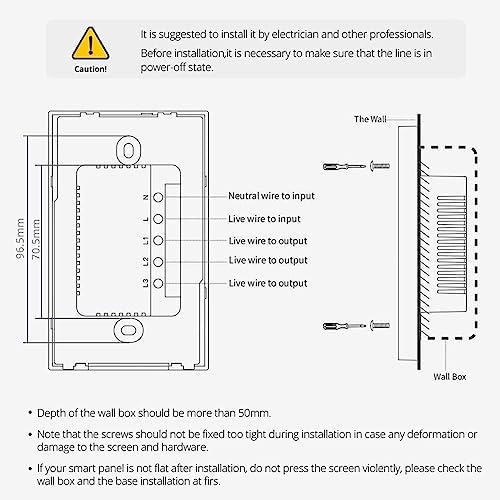 Caution!

It is suggested to install it by electrician and other professionals.

Before installation,it is necessary to make sure that the line is in power-off state.

96.5mm

70.5mm

N

L

L1

L2

L3

Neutral wire to input

Live wire to input

Live wire to output

Live wire to output

Live wire to output

The Wall

Wall Box

• Depth of the wall box should be more than 50mm.

• Note that the screws should not be fixed too tight during installation in case any deformation or damage to the screen and hardware.

• If your smart panel is not flat after installation, do not press the screen violently, please check the wall box and the base installation at firs.