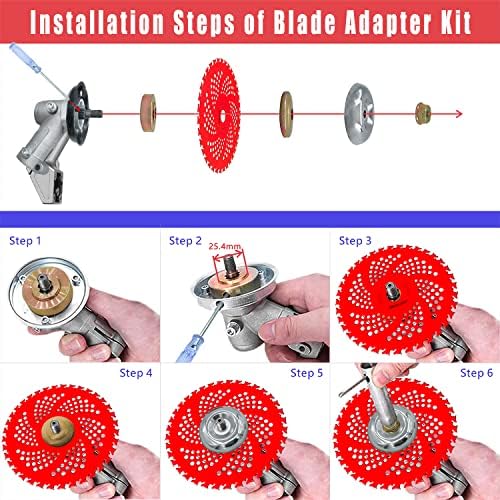 Installation Steps of Blade Adapter Kit

Step 1

Step 2

25.4mm

Step 3

Step 4

Step 5

Step 6