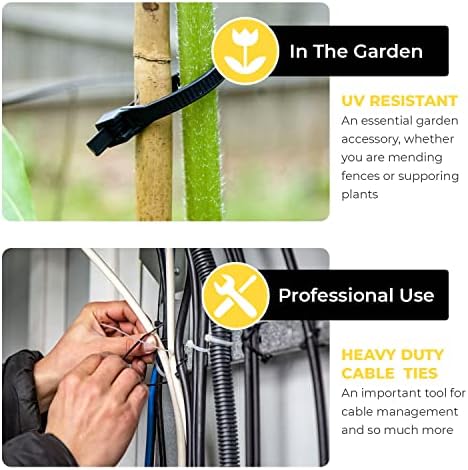 In The Garden

UV RESISTANT
An essential garden accessory, whether you are mending fences or supporing plants

Professional Use

HEAVY DUTY CABLE TIES
An important tool for cable management and so much more