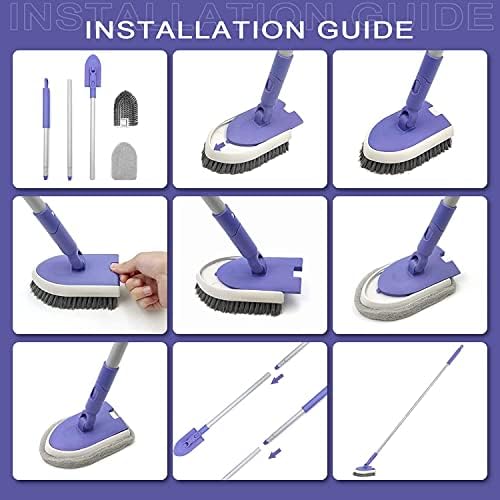 INSTALLATION GUIDE

INSTALLATION GUIDE