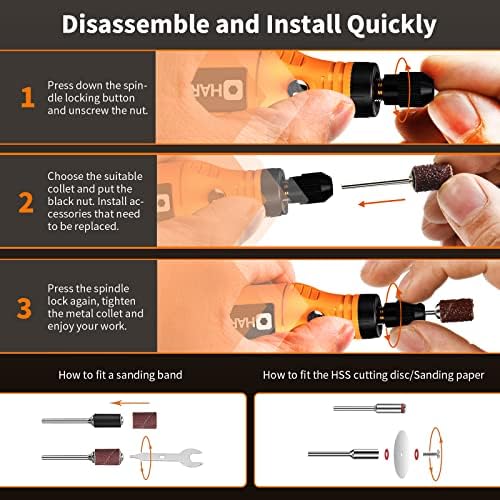 Disassemble and Install Quickly

1

Press down the spindle locking button and unscrew the nut.

HAR

2

Choose the suitable collet and put the black nut. Install accessories that need to be replaced.

3

Press the spindle lock again, tighten the metal collet and enjoy your work.

HAR

How to fit a sanding band

How to fit the HSS cutting disc/Sanding paper