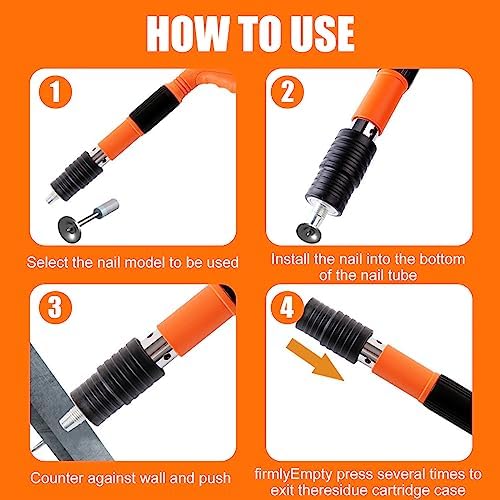 HOW TO USE

1

Select the nail model to be used

2

Install the nail into the bottom of the nail tube

3

Counter against wall and push

4

firmlyEmpty press several times to exit theresidue cartridge case