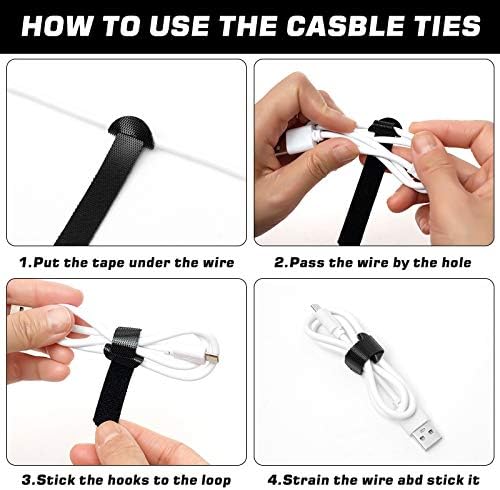 HOW TO USE THE CASBLE TIES

1.Put the tape under the wire

2.Pass the wire by the hole

3.Stick the hooks to the loop

4.Strain the wire abd stick it