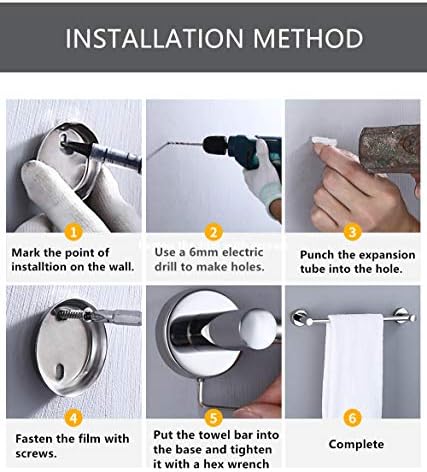 INSTALLATION METHOD

1
Mark the point of installtion on the wall.

2
Use a 6mm electric drill to make holes.

3
Punch the expansion tube into the hole.

4
Fasten the film with screws.

5
Put the towel bar into the base and tighten it with a hex wrench

6
Complete