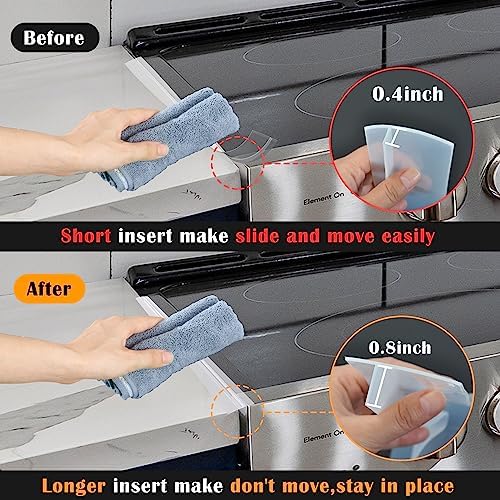 Before

0.4inch

Element On

Short insert make slide and move easily

After

0.8inch

Element On

Longer insert make don't move,stay in place