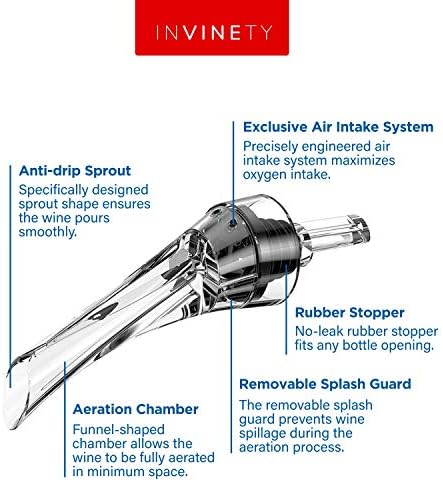 INVINETY

Exclusive Air Intake System
Precisely engineered air intake system maximizes oxygen intake.

Anti-drip Sprout
Specifically designed sprout shape ensures the wine pours smoothly.

Rubber Stopper
No-leak rubber stopper fits any bottle opening.

Removable Splash Guard
The removable splash guard prevents wine spillage during the aeration process.

Aeration Chamber
Funnel-shaped chamber allows the wine to be fully aerated in minimum space.