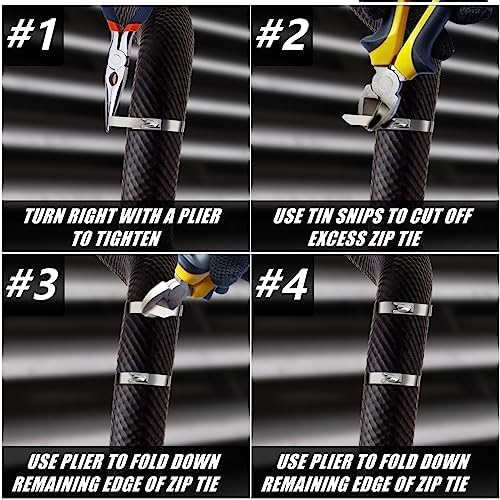 #1

TURN RIGHT WITH A PLIER TO TIGHTEN

#2

USE TIN SNIPS TO CUT OFF EXCESS ZIP TIE

#3

USE PLIER TO FOLD DOWN REMAINING EDGE OF ZIP TIE

#4

USE PLIER TO FOLD DOWN REMAINING EDGE OF ZIP TIE