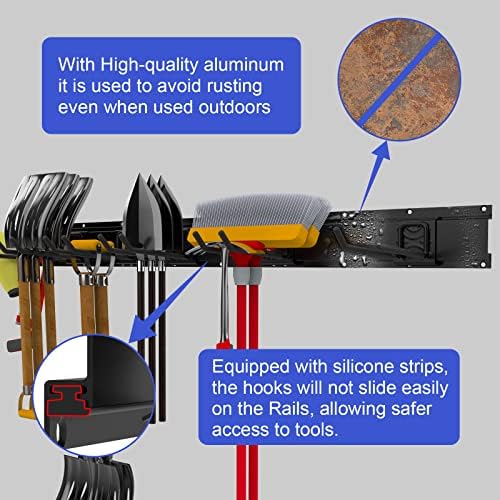 With High-quality aluminum it is used to avoid rusting even when used outdoors

Equipped with silicone strips, the hooks will not slide easily on the Rails, allowing safer access to tools.