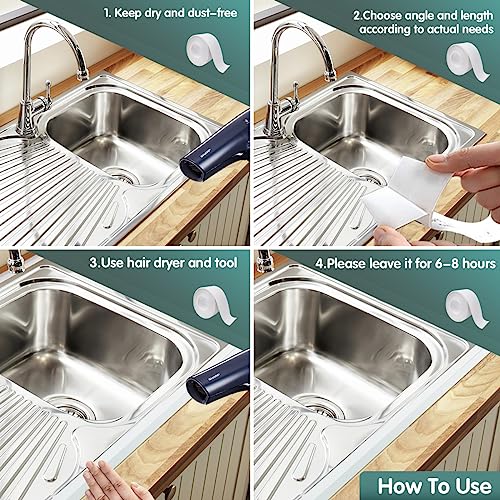 1. Keep dry and dust-free

2.Choose angle and length according to actual needs

3.Use hair dryer and tool

4.Please leave it for 6-8 hours

How To Use